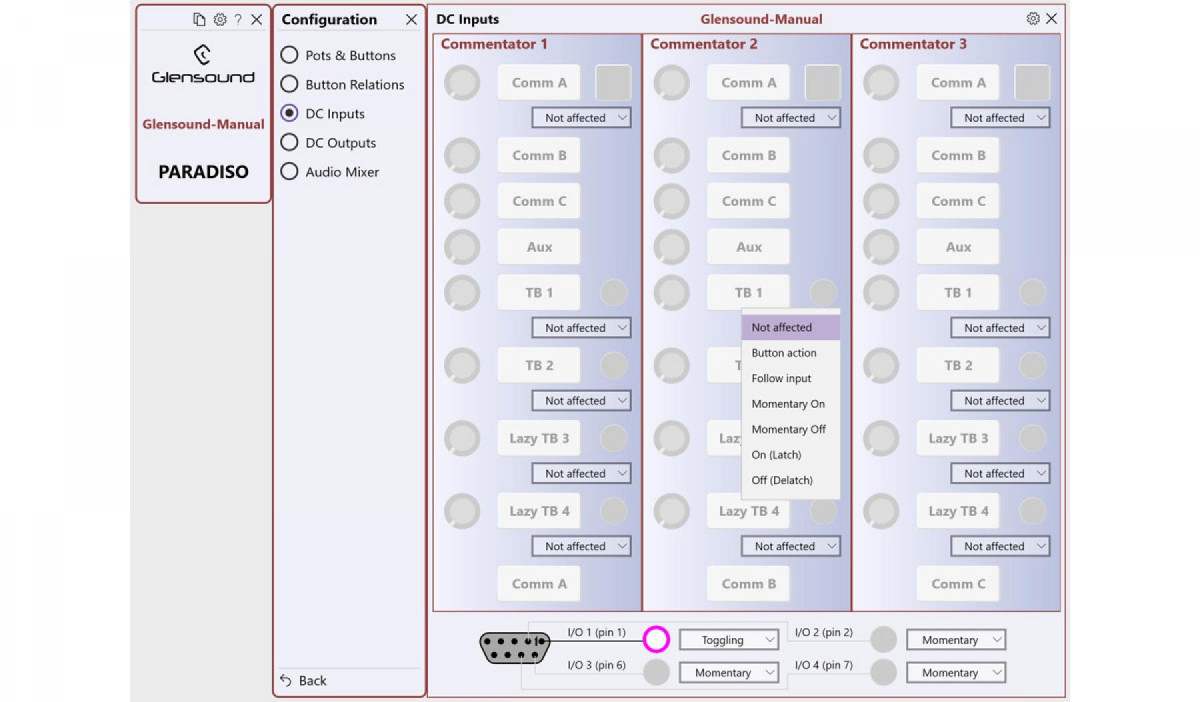 ? 

Glensound

Glensound-Manual

PARADISO

Configuration

Pots & Buttons
Button Relations
DC Inputs
DC Outputs
Audio Mixer

Back

DC Inputs

Glensound-Manual

Commentator 1

Comm A
Not affected
Comm B
Comm C
Aux
TB 1
Not affected
TB 2
Not affected
Lazy TB 3
Not affected
Lazy TB 4
Not affected
Comm A

Commentator 2

Comm A
Not affected
Comm B
Comm C
Aux
TB 1
Not affected
Button action
Follow input
Momentary On
Momentary Off
On (Latch)
Off (Delatch)
T
Laz
Lazy TB 4
Not affected
Comm B

Commentator 3

Comm A
Not affected
Comm B
Comm C
Aux
TB 1
Not affected
TB 2
Not affected
Lazy TB 3
Not affected
Lazy TB 4
Not affected
Comm C

I/O 1 (pin 1)
Toggling
I/O 2 (pin 2)
Momentary
I/O 3 (pin 6)
Momentary
I/O 4 (pin 7)
Momentary